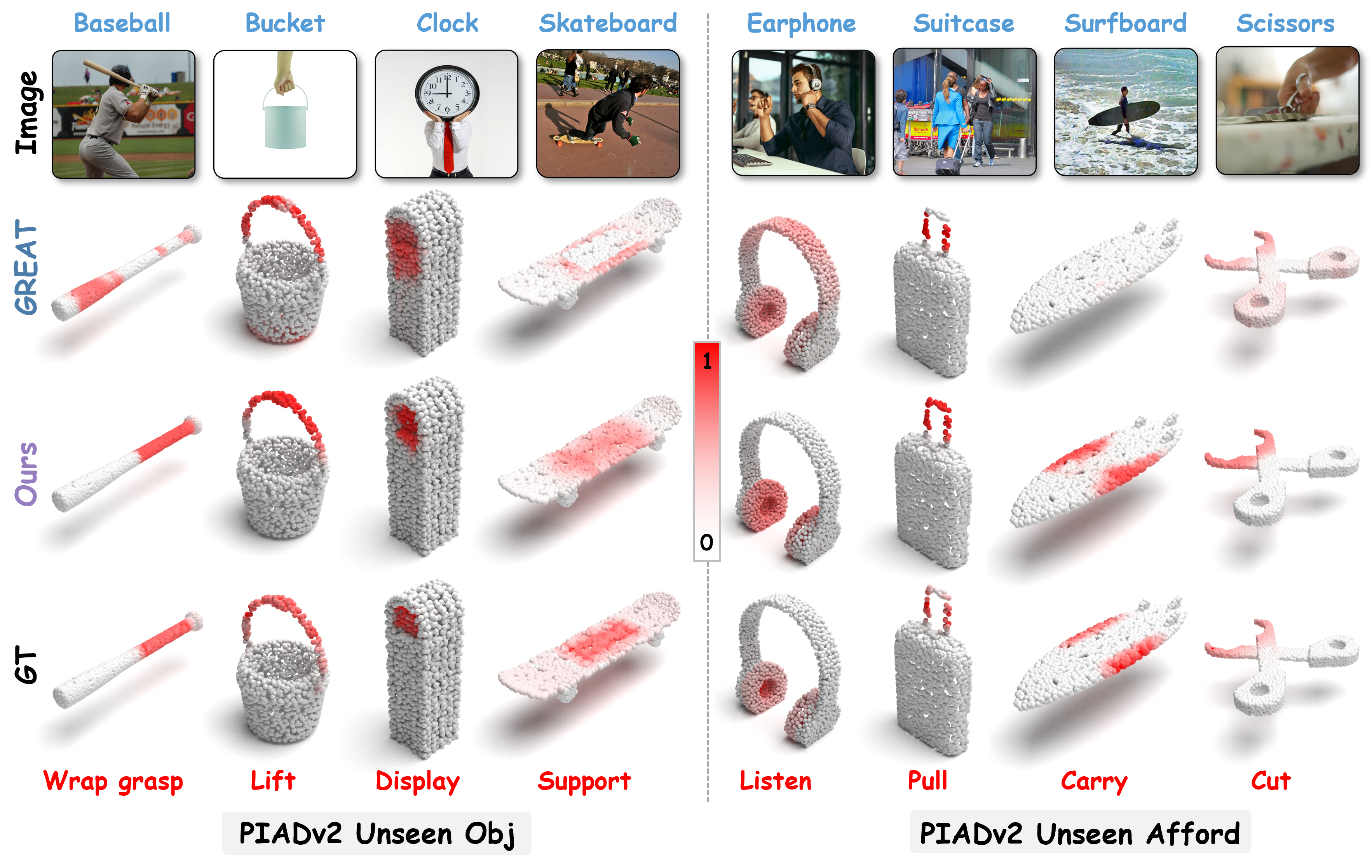 Baseball Bucket Clock Skateboard Earphone Suitcase Surfboard Scissors

Image

GREAT

Ours

GT

1

0

Wrap grasp Lift Display Support Listen Pull Carry Cut

PIADv2 Unseen Obj

PIADv2 Unseen Afford